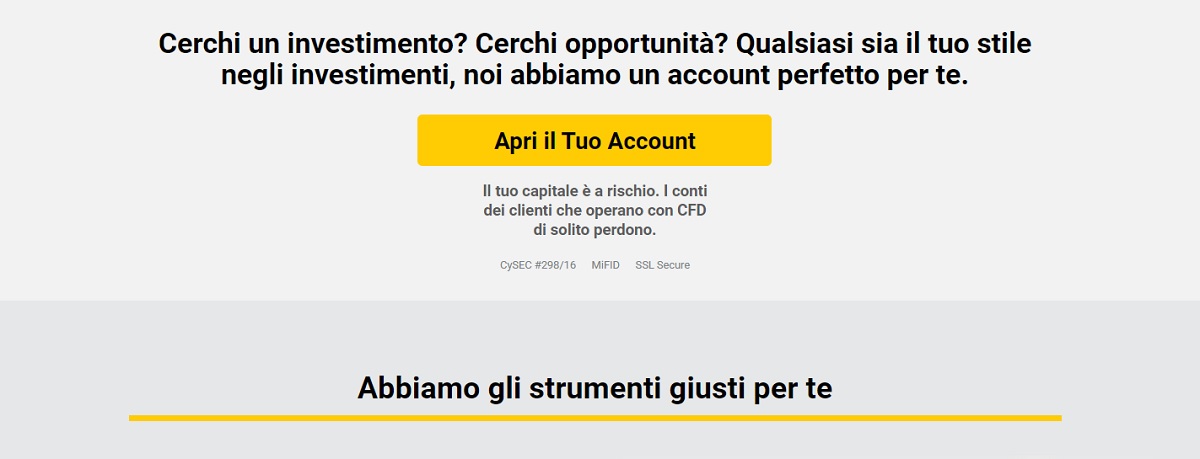 Cerchi un investimento? Cerchi opportunità? Qualsiasi sia il tuo stile negli investimenti, noi abbiamo un account perfetto per te.

Apri il Tuo Account

Il tuo capitale è a rischio. I conti dei clienti che operano con CFD di solito perdono.

CySEC #298/16 MiFID SSL Secure

Abbiamo gli strumenti giusti per te